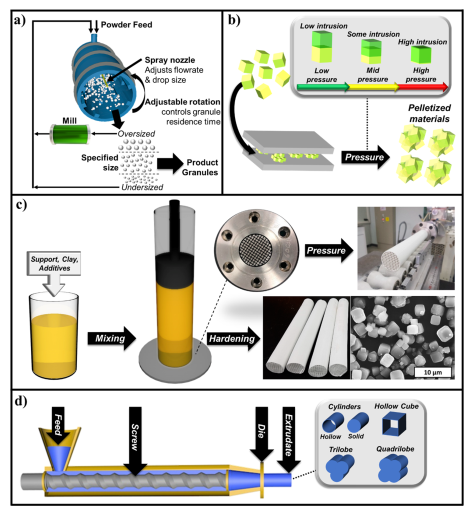 a)

Powder Feed

Spray nozzle
Adjusts flowrate & drop size

Adjustable rotation
controls granule residence time

Mill

Oversized

Specified size

Product Granules

Undersized

b)

Low intrusion

Some intrusion

High intrusion

Low pressure

Mid pressure

High pressure

Pelletized materials

Pressure

c)

Support, Clay, Additives

Mixing

Hardening

Pressure

10 μm

d)

Feed

Screw

Die

Extrudate

Cylinders

Hollow

Solid

Hollow Cube

Trilobe

Quadrilobe