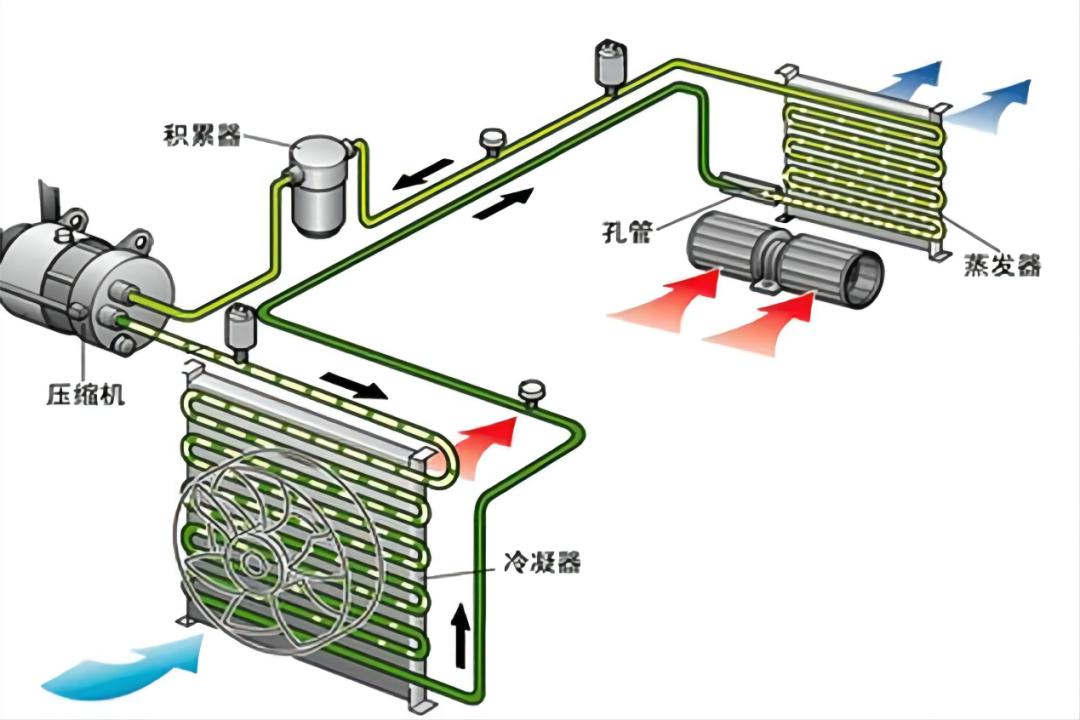 积累器

孔管

蒸发器

压缩机

冷凝器